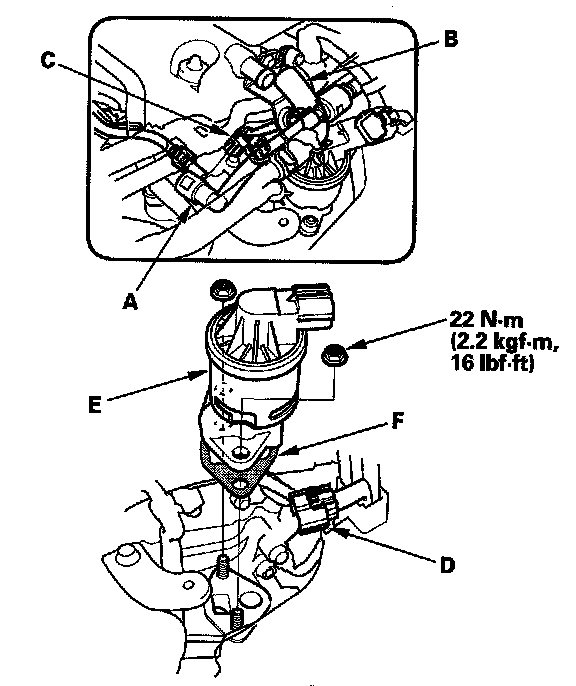 C

B

A

22 N·m
(2.2 kgf·m,
16 lbf·ft)

E

F

D