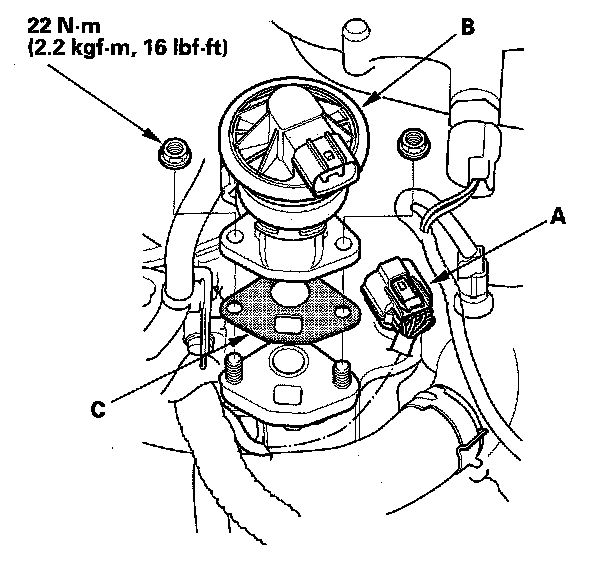 22 N·m
(2.2 kgf·m, 16 lbf·ft)

B

A

C