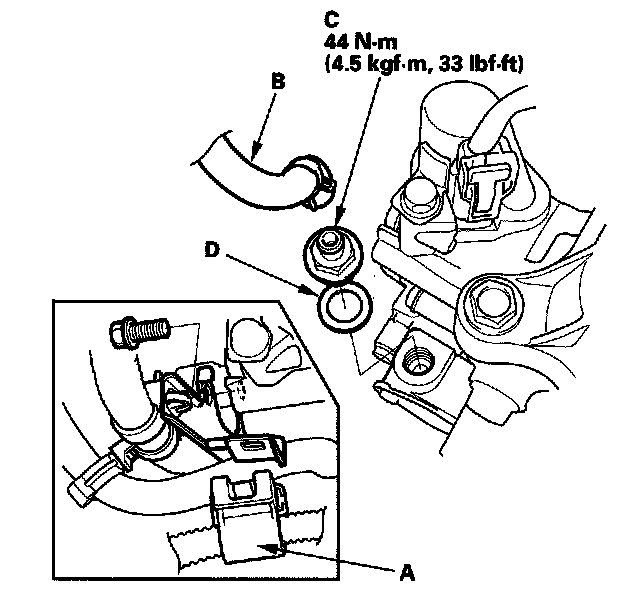 C
44 N·m
(4.5 kgf·m, 33 lbf·ft)

B

D

A