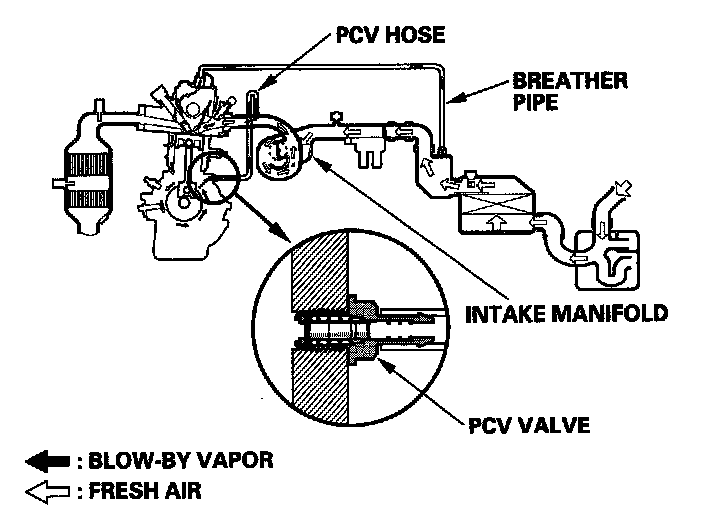 PCV HOSE

BREATHER PIPE

INTAKE MANIFOLD

PCV VALVE

: BLOW-BY VAPOR
: FRESH AIR