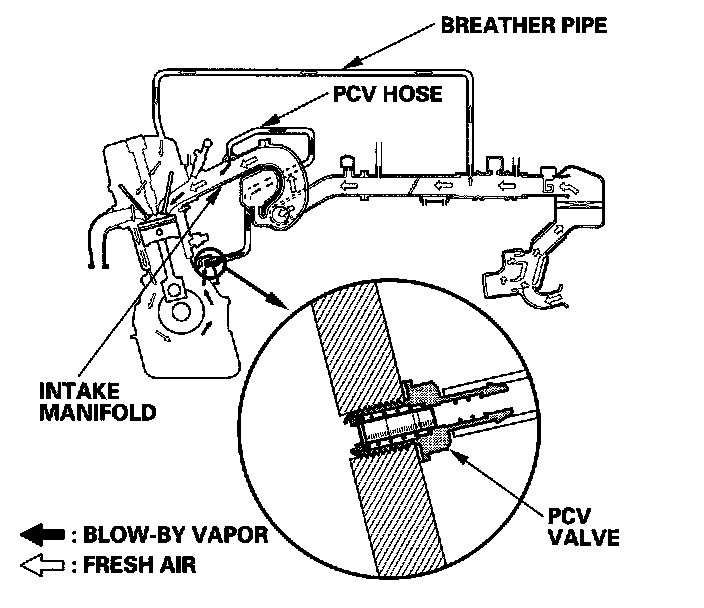 BREATHER PIPE

PCV HOSE

INTAKE MANIFOLD

PCV VALVE

: BLOW-BY VAPOR

: FRESH AIR