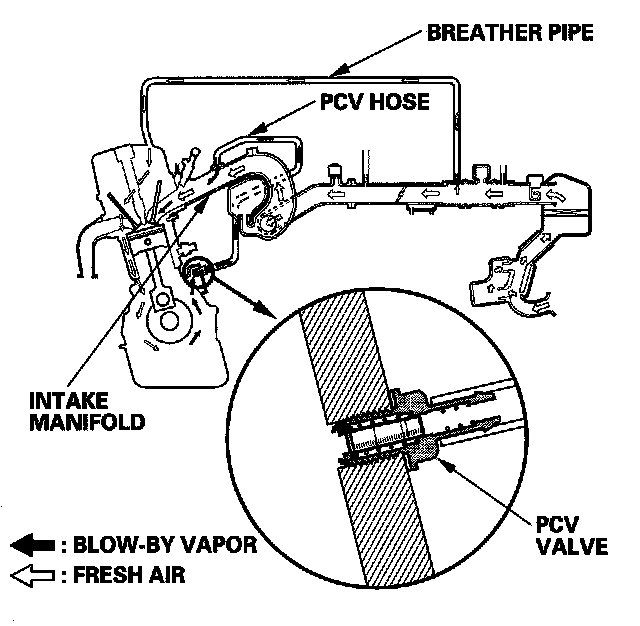 BREATHER PIPE

PCV HOSE

INTAKE MANIFOLD

PCV VALVE

: BLOW-BY VAPOR

: FRESH AIR