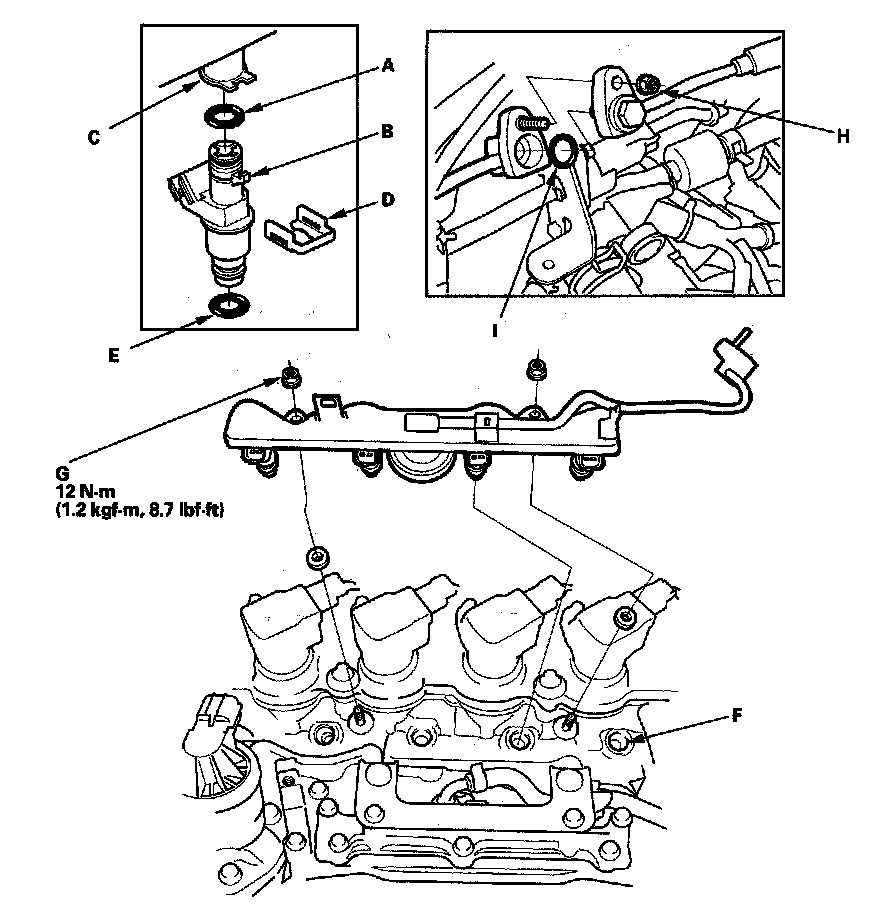 A
C
B
D
E
H
I
G
12 N·m
(1.2 kgf·m, 8.7 lbf·ft)
F