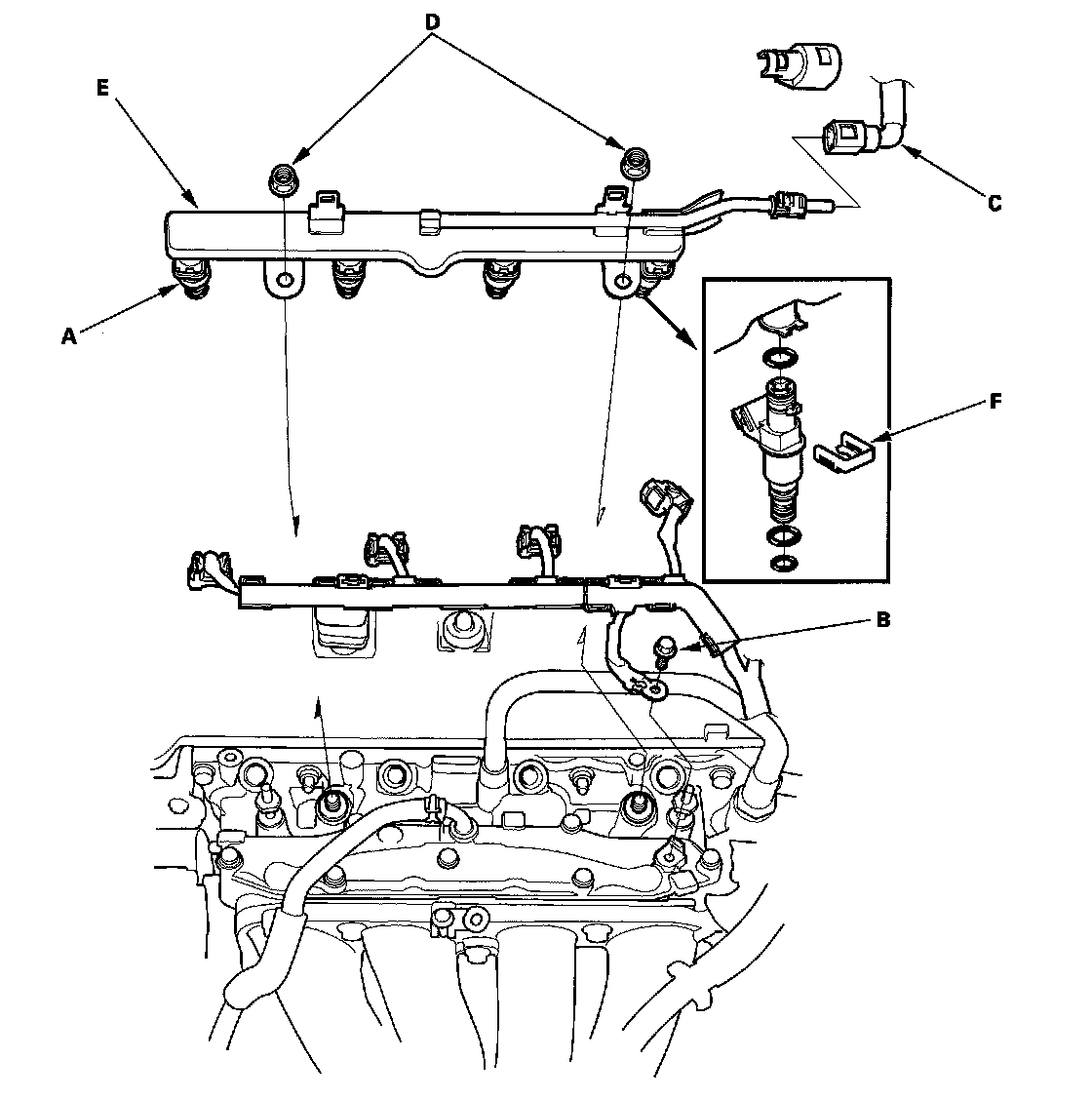 D
E
C
A
F
B