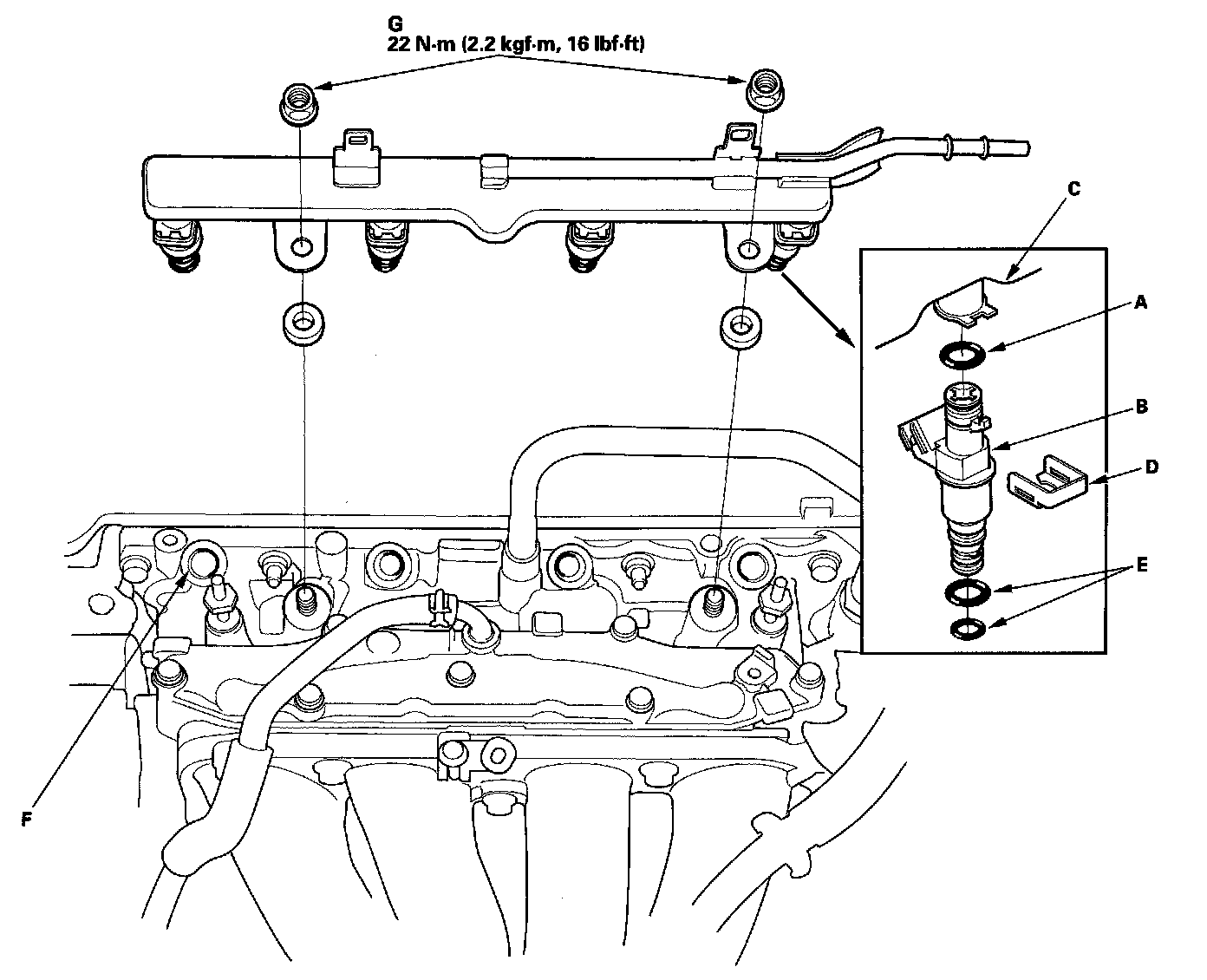 G
22 N·m (2.2 kgf·m, 16 lbf·ft)

C

A

B

D

E

F