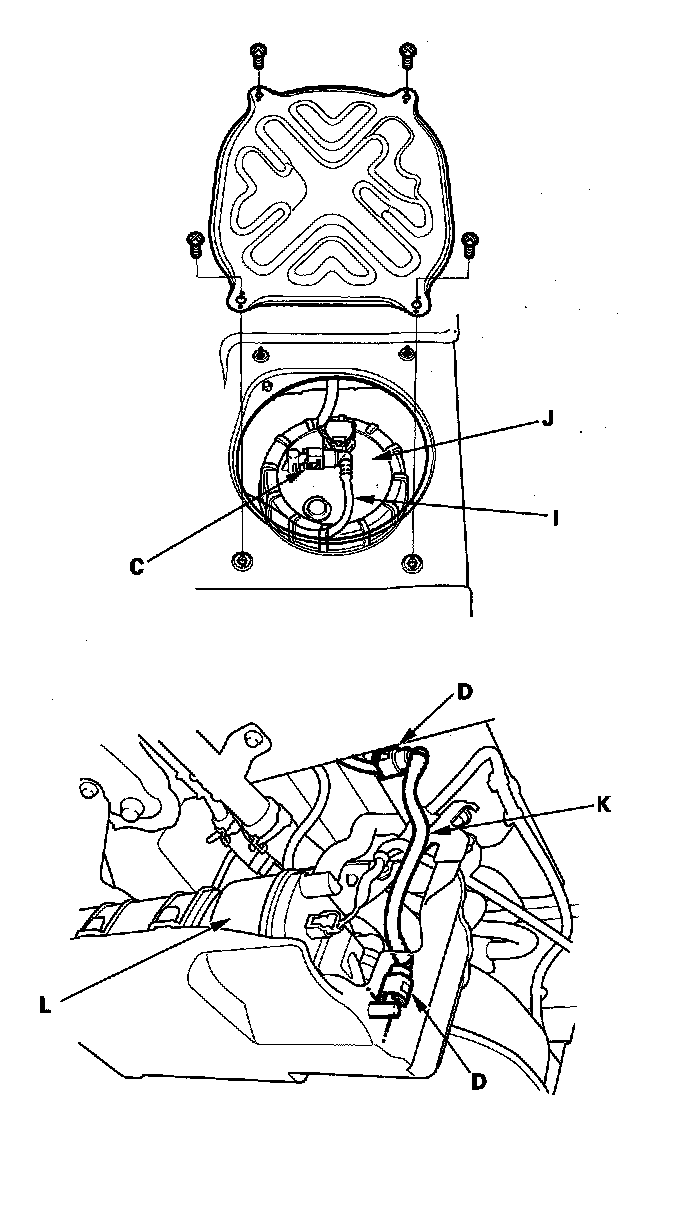 J
I
C
D
K
L
D