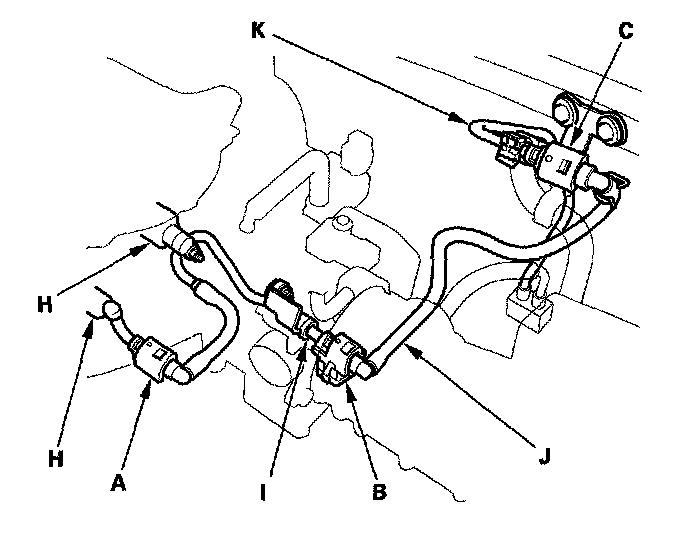 K
C
H
H
A
I
B
J