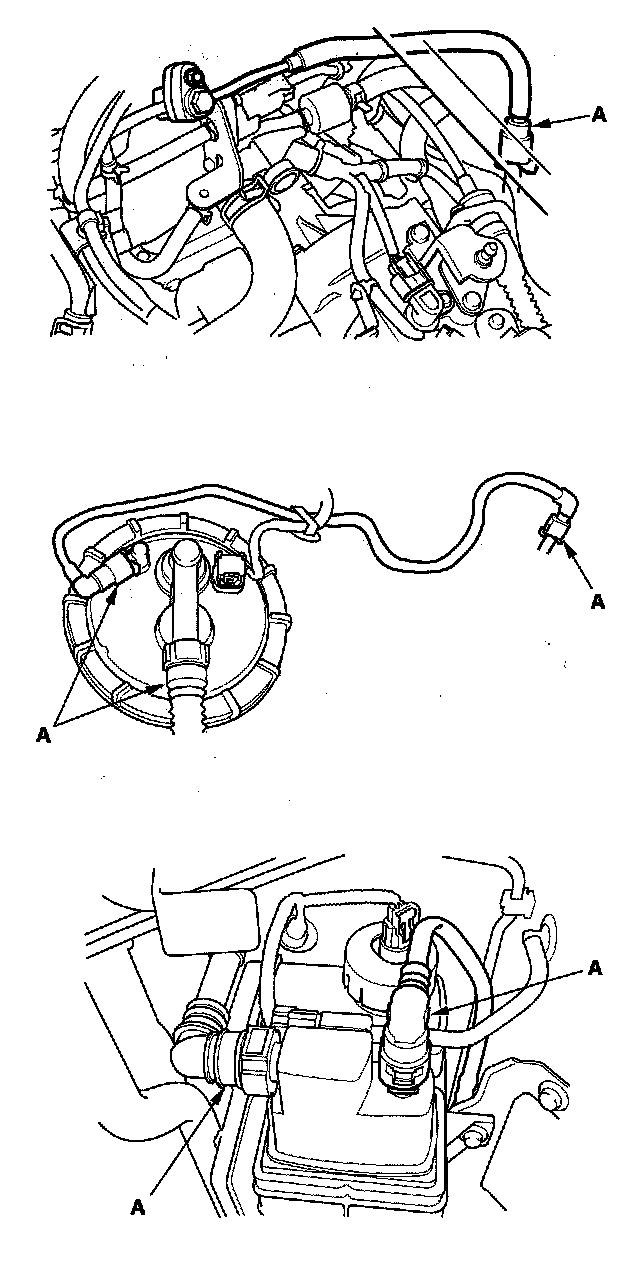 A

A

A

A

A