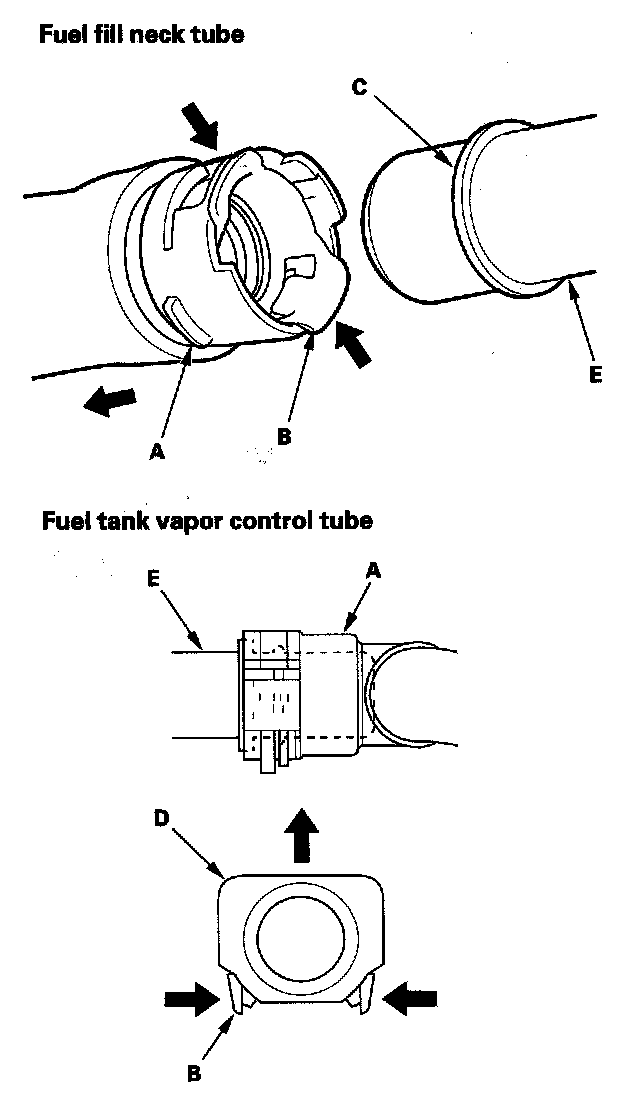 Fuel fill neck tube

C

E

A

B

Fuel tank vapor control tube

E

A

D

B