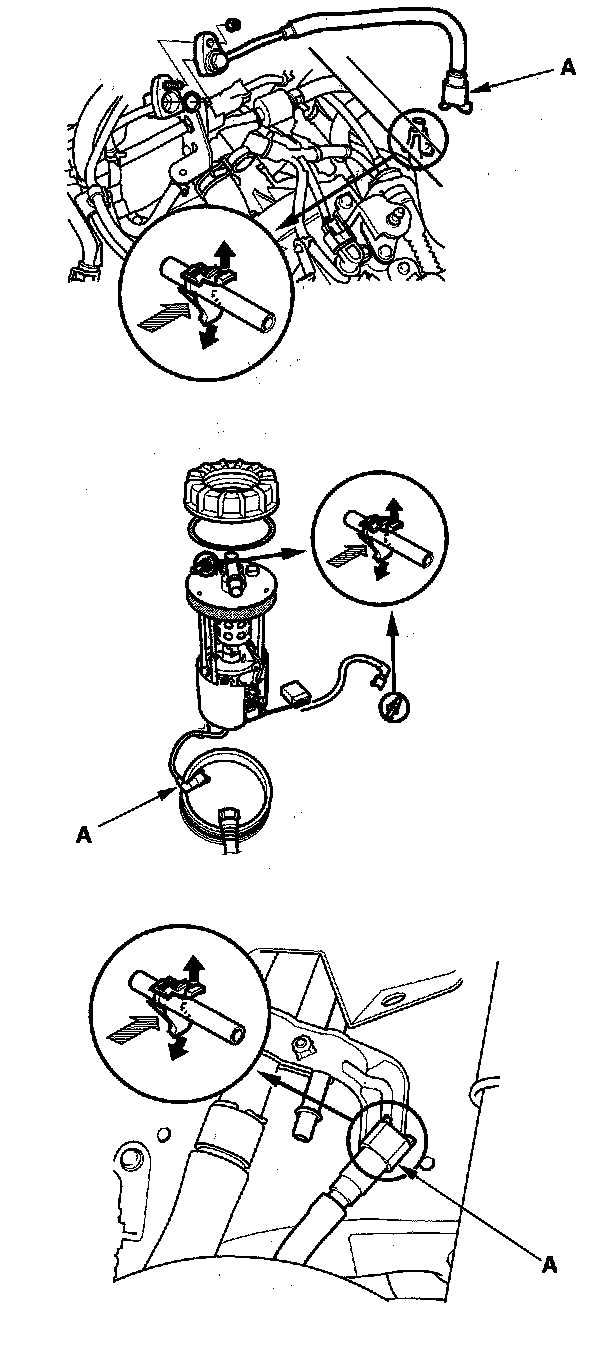 A

A

A