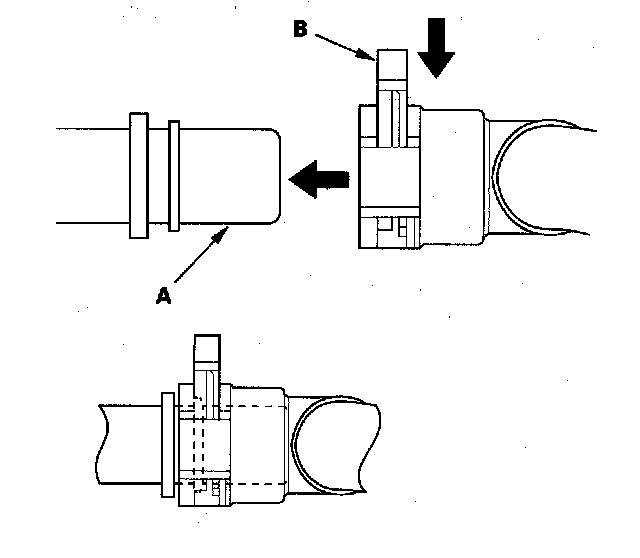 B

A