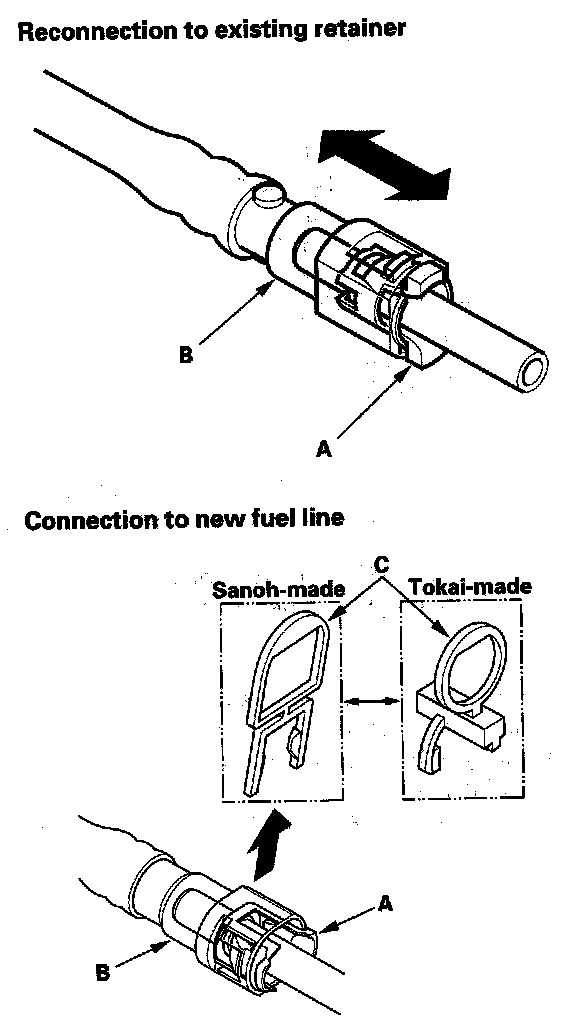 Reconnection to existing retainer

B

A

Connection to new fuel line

C

Sanoh-made

Tokai-made

A

B