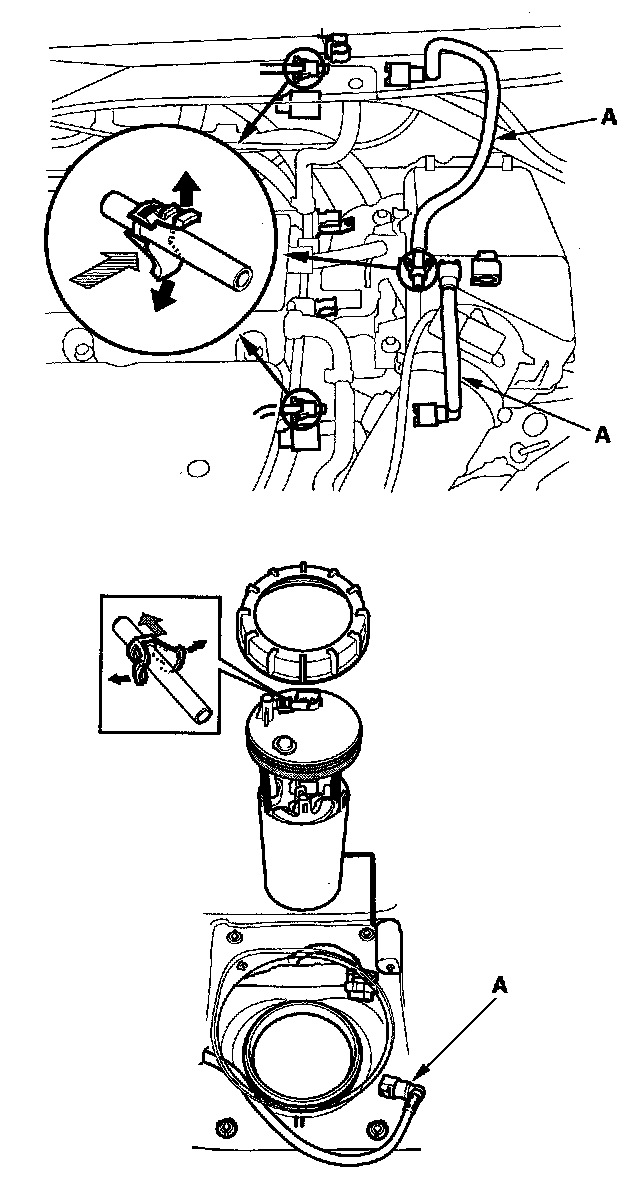 A

A

A