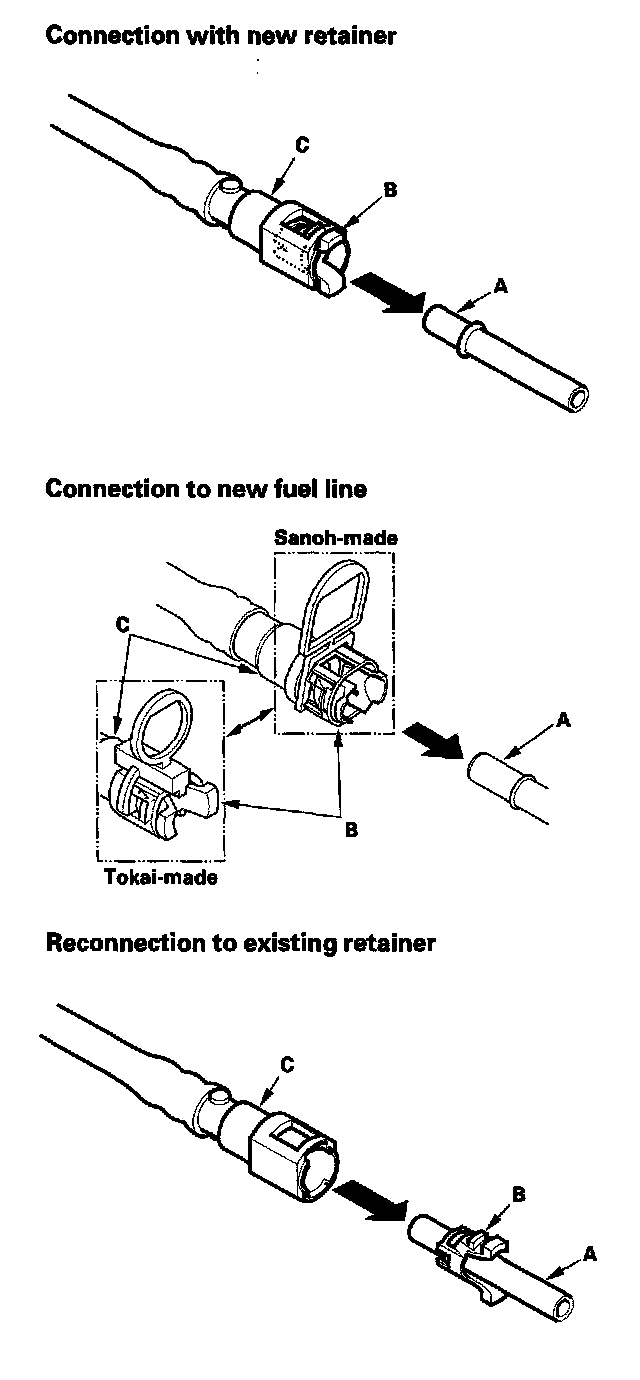 Connection with new retainer

C
B
A

Connection to new fuel line

Sanoh-made
C
A
B
Tokai-made

Reconnection to existing retainer

C
B
A