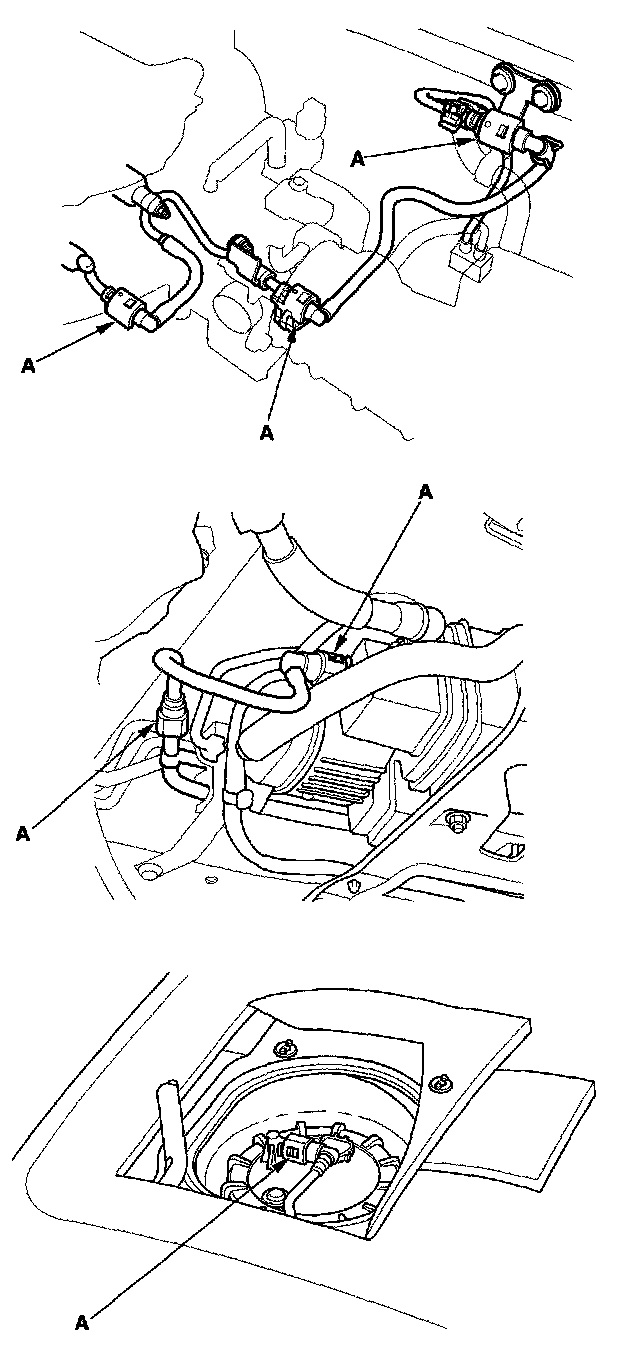 A
A
A
A
A
A