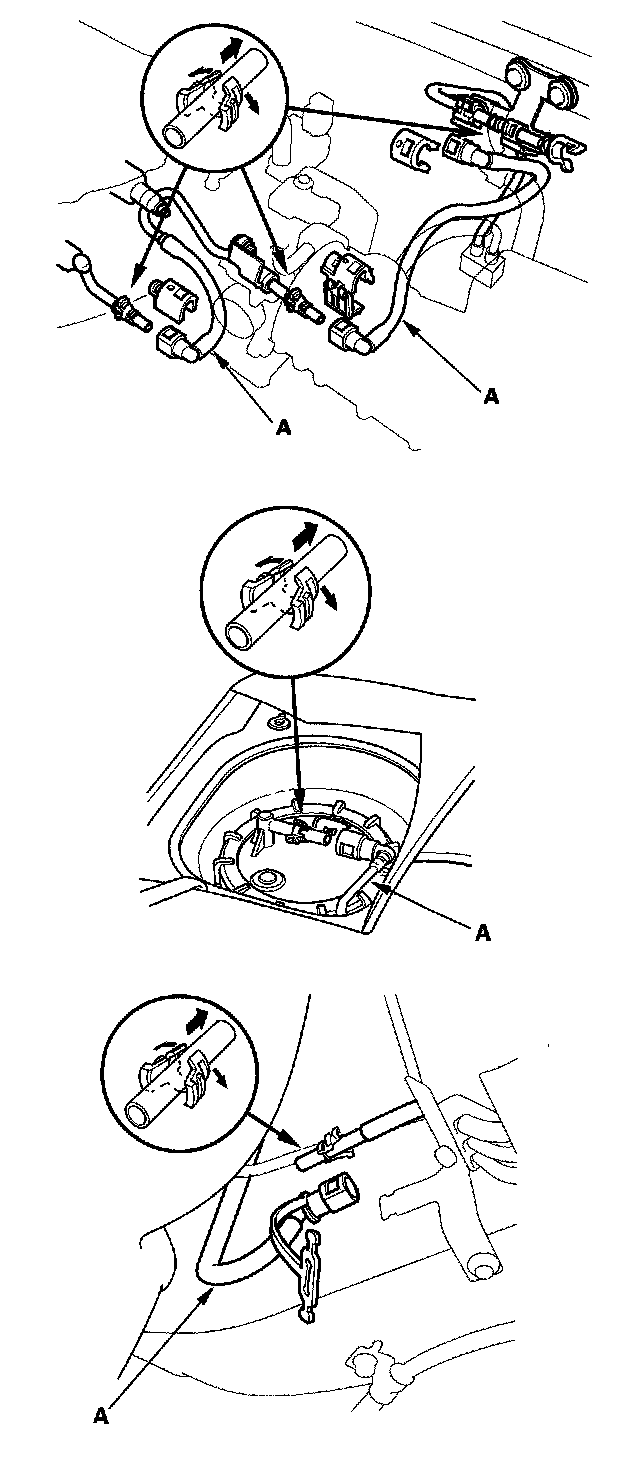 A

A

A

A