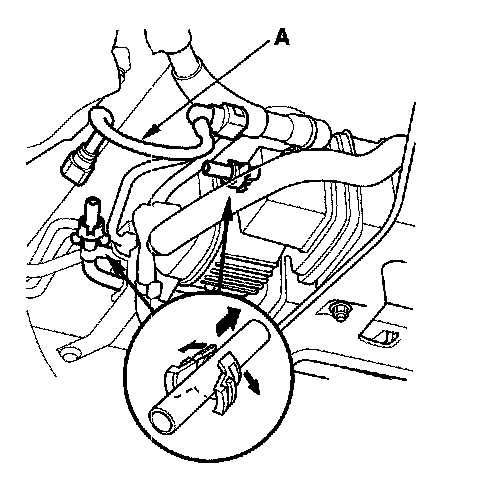 A