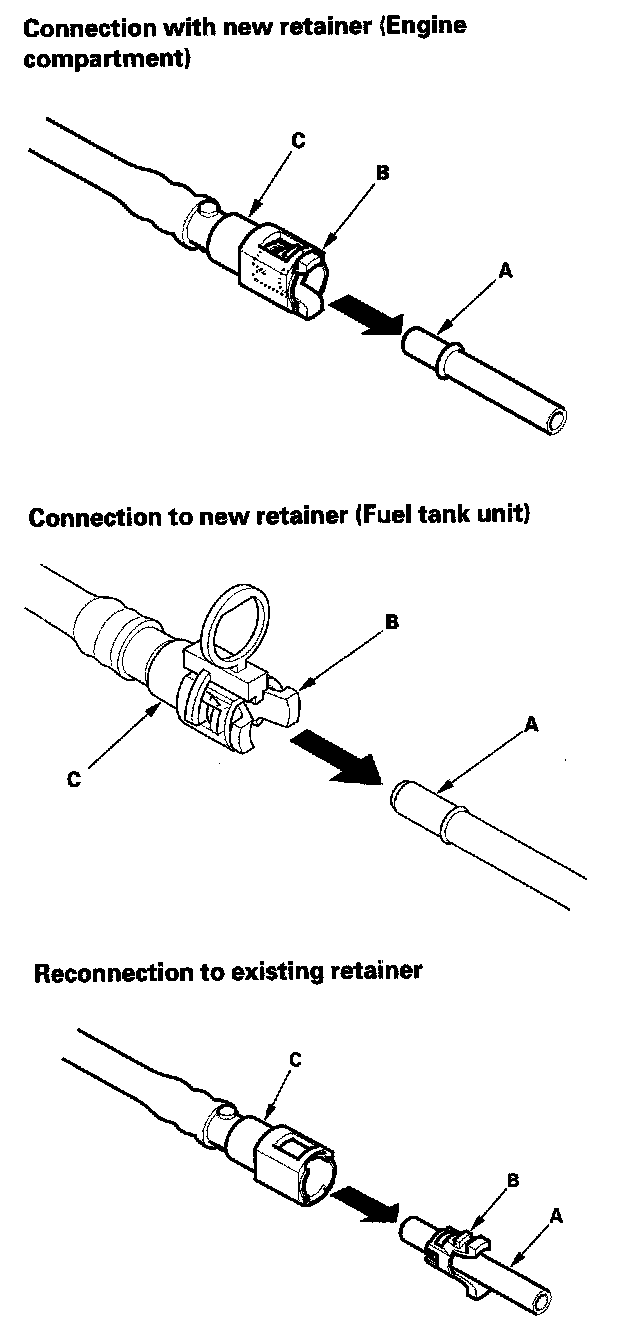 Connection with new retainer (Engine compartment)

C
B
A

Connection to new retainer (Fuel tank unit)

B
A
C

Reconnection to existing retainer

C
B
A