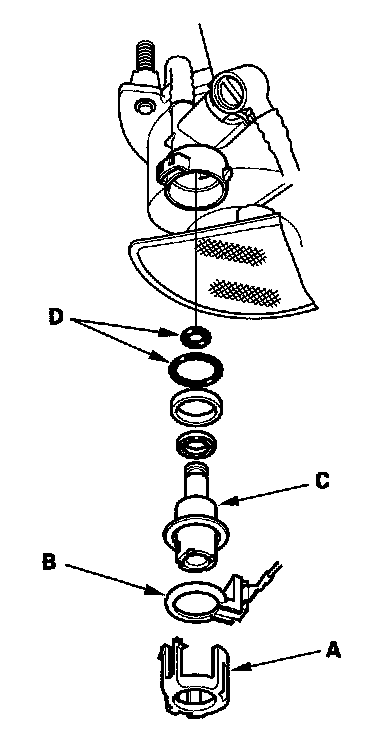 D
C
B
A