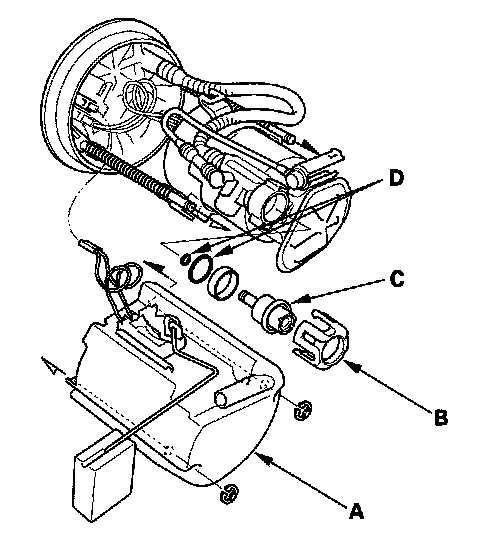 D

C

B

A