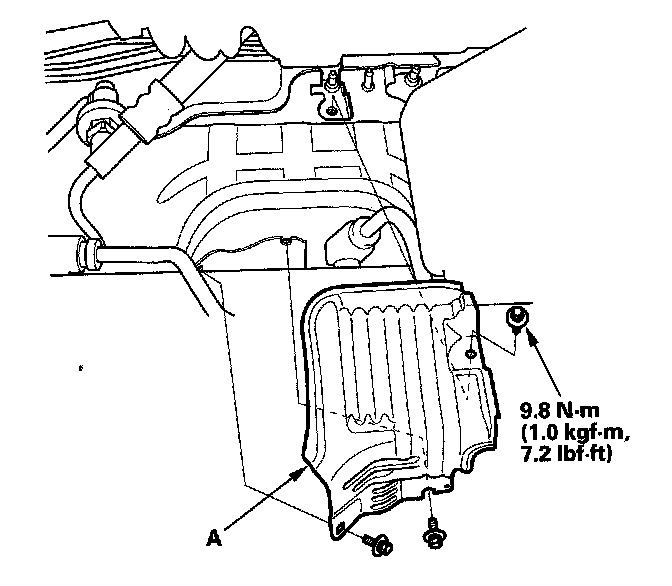 9.8 N·m
(1.0 kgf·m,
7.2 lbf·ft)

A