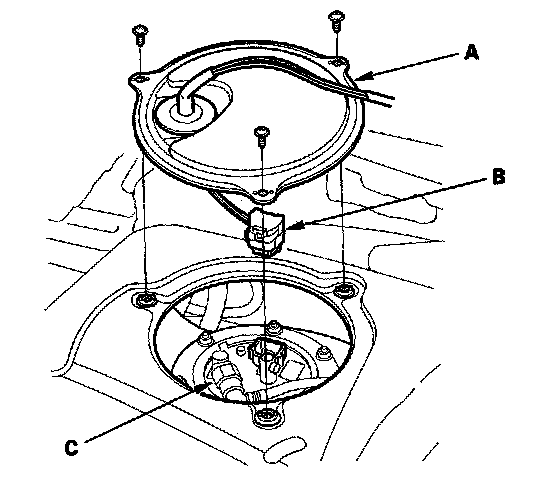 A

B

C