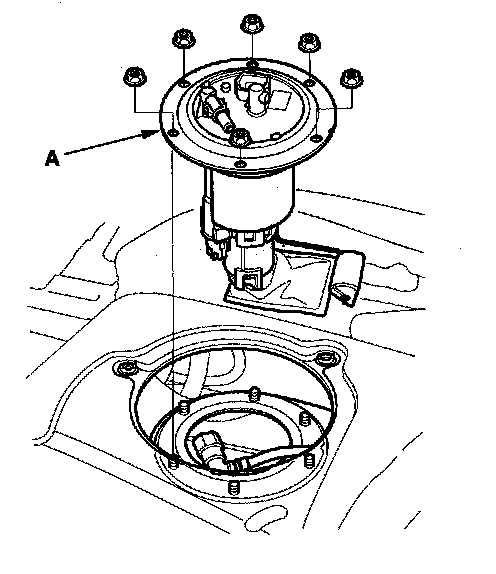 A