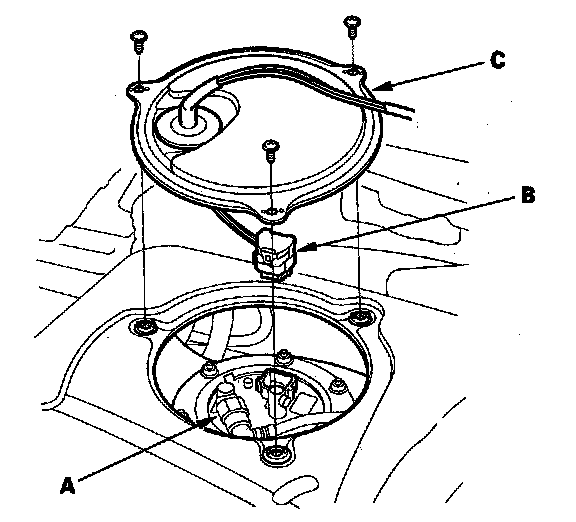 C
B
A