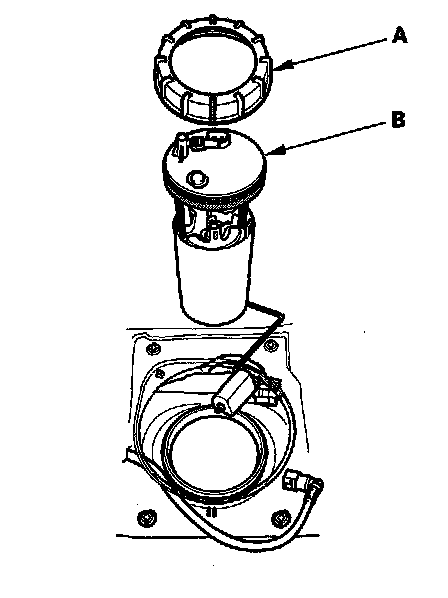 A

B