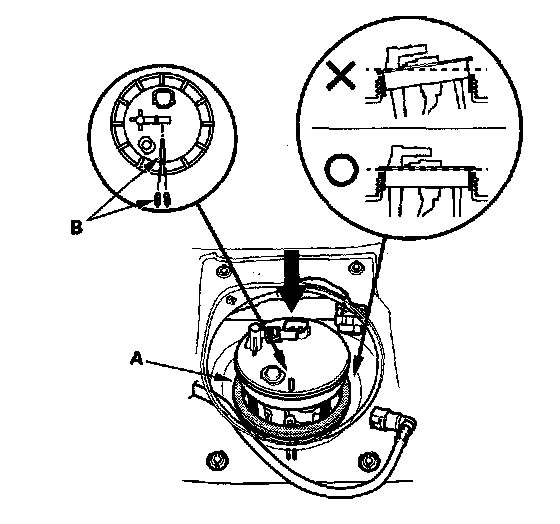 B
A