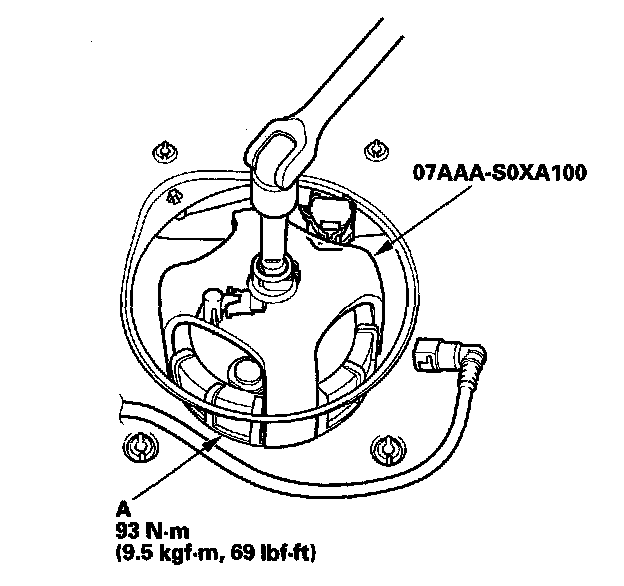 07AAA-S0XA100

A
93 N·m
(9.5 kgf·m, 69 lbf·ft)