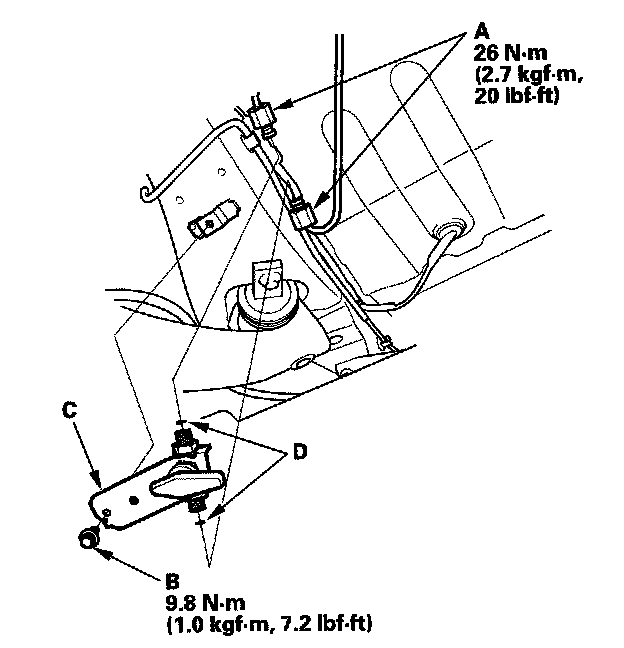 A
26 N·m
(2.7 kgf·m,
20 lbf·ft)

C

D

B
9.8 N·m
(1.0 kgf·m, 7.2 lbf·ft)