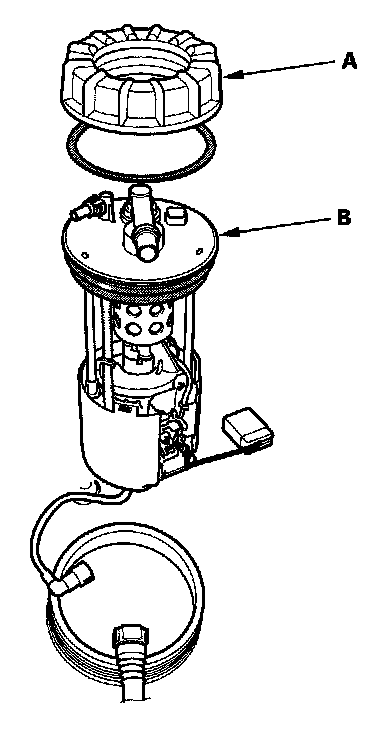 A

B