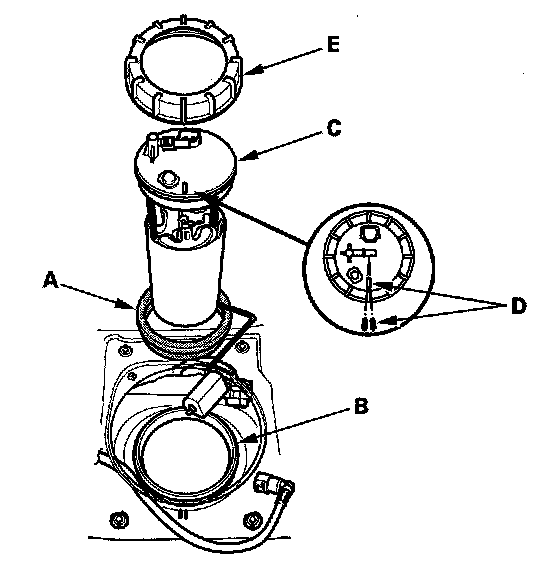 E
C
A
D
B