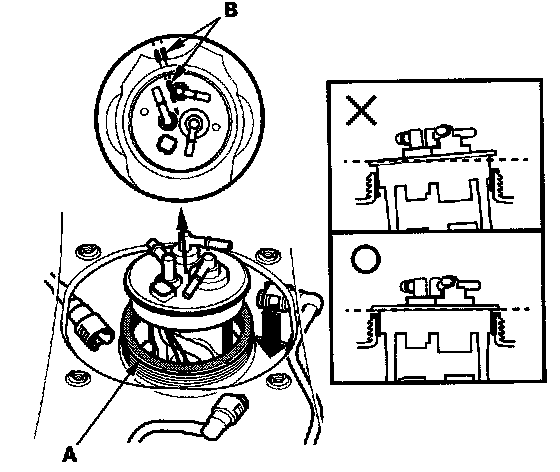 B

A