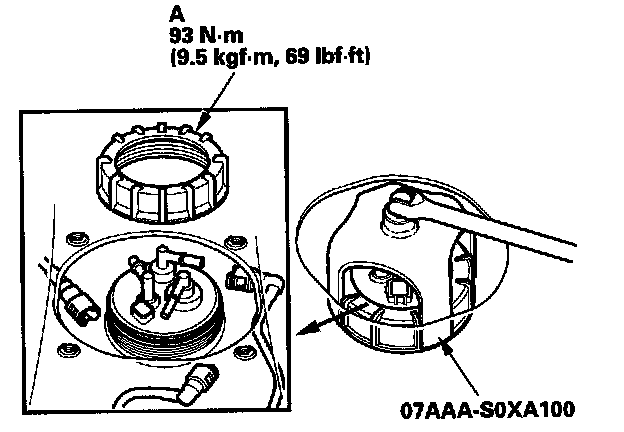 A
93 N·m
(9.5 kgf·m, 69 lbf·ft)

07AAA-S0XA100