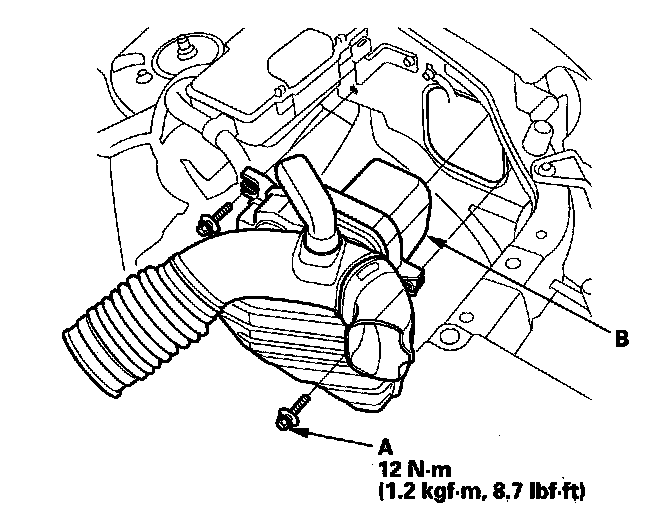 B

A
12 N·m
(1.2 kgf·m, 8.7 lbf·ft)