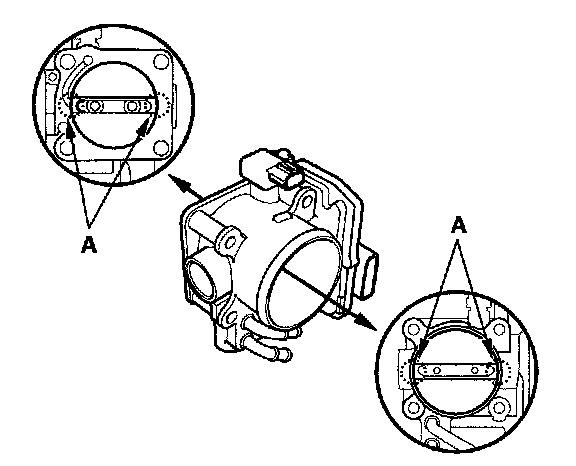 A

A