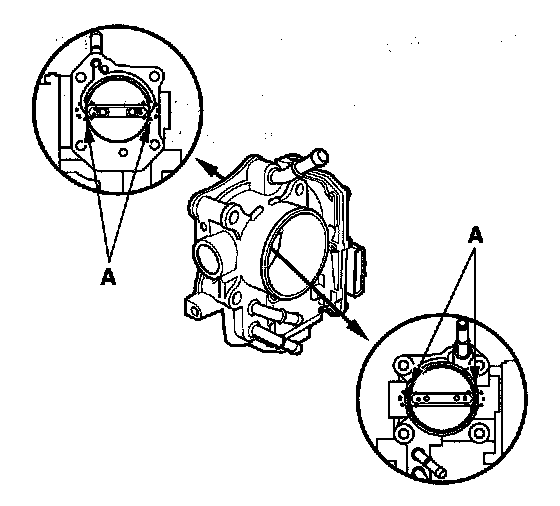 A
A