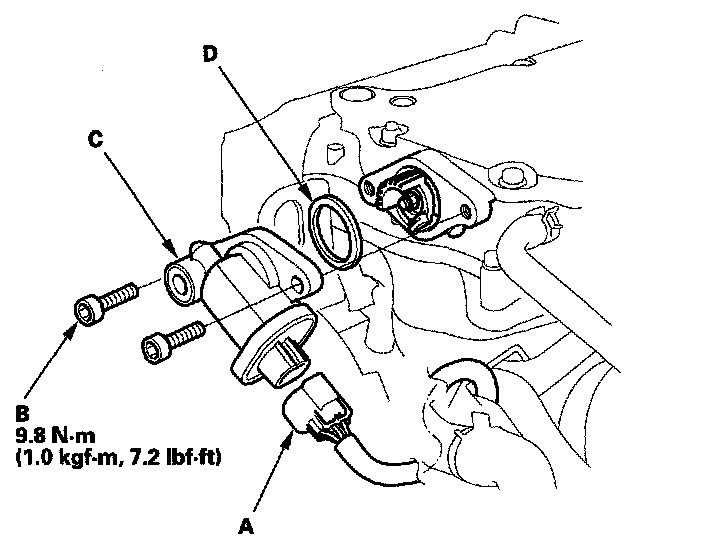 D

C

B
9.8 N·m
(1.0 kgf·m, 7.2 lbf·ft)

A