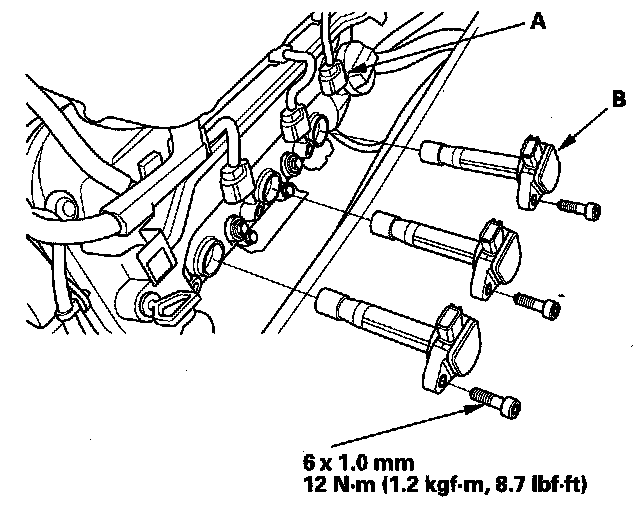 A

B

6 x 1.0 mm
12 N·m (1.2 kgf·m, 8.7 lbf·ft)