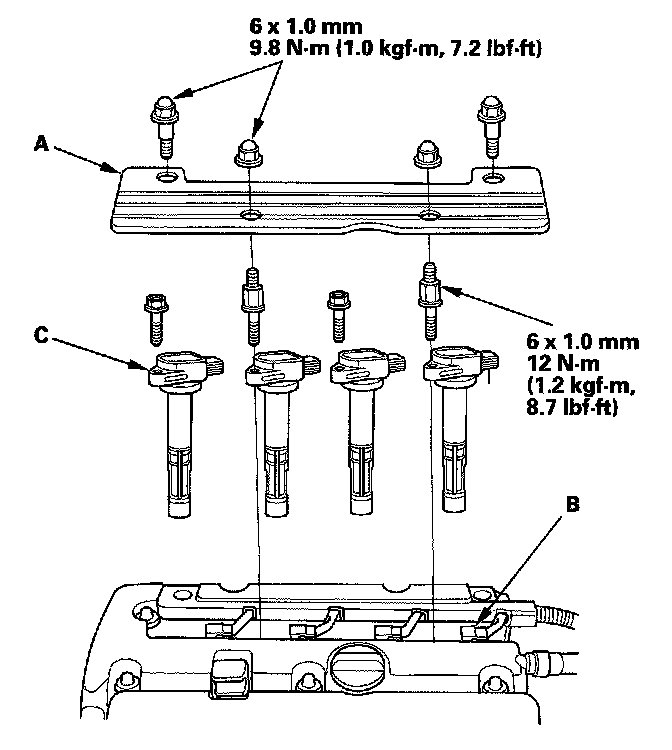 6 x 1.0 mm
9.8 N·m (1.0 kgf·m, 7.2 lbf·ft)

A

C

6 x 1.0 mm
12 N·m
(1.2 kgf·m,
8.7 lbf·ft)

B