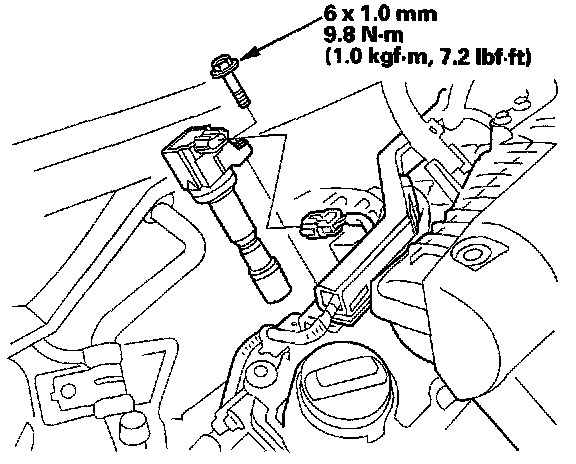 6 x 1.0 mm
9.8 N·m
(1.0 kgf·m, 7.2 lbf·ft)