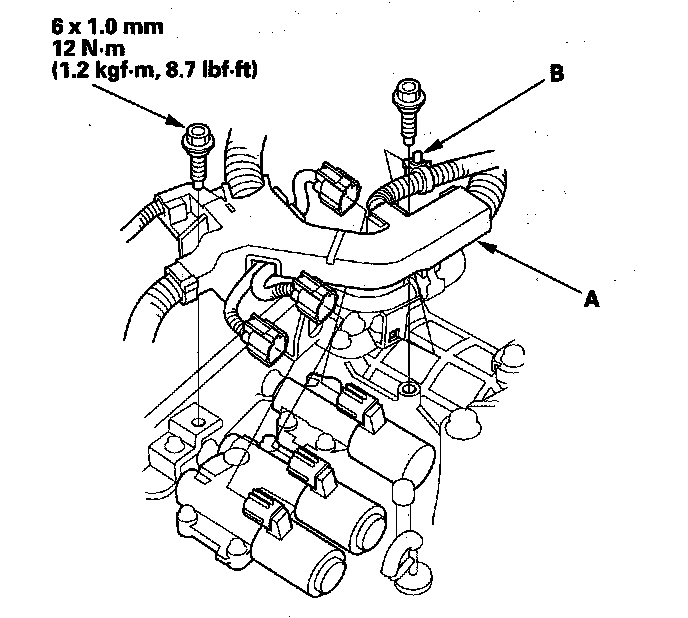 6 x 1.0 mm
12 N·m
(1.2 kgf·m, 8.7 lbf·ft)

B

A