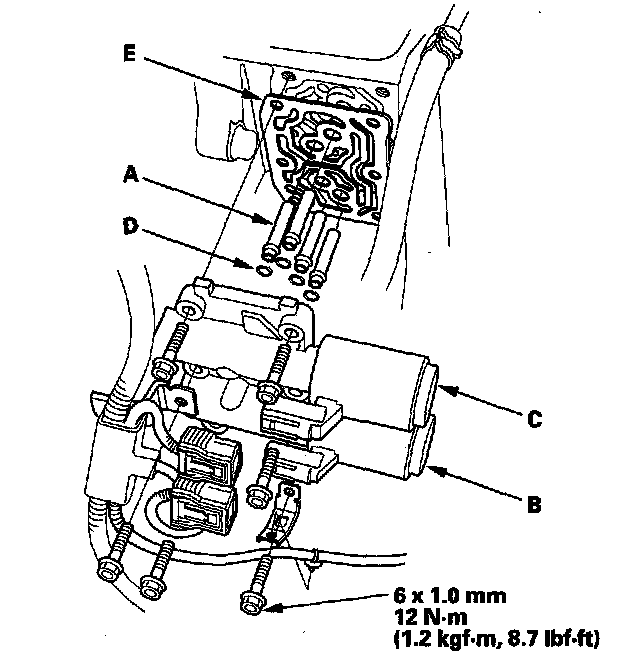 E

A

D

C

B

6 x 1.0 mm
12 N·m
(1.2 kgf·m, 8.7 lbf·ft)