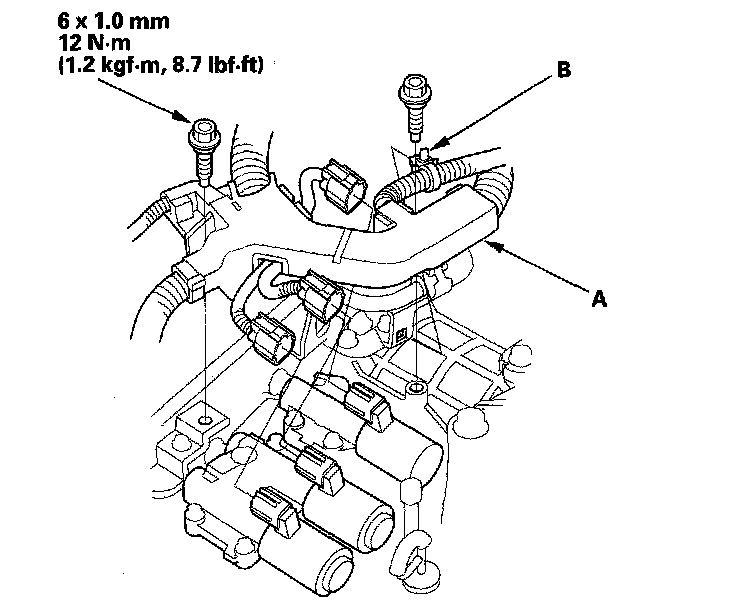 6 x 1.0 mm
12 N·m
(1.2 kgf·m, 8.7 lbf·ft)

B

A