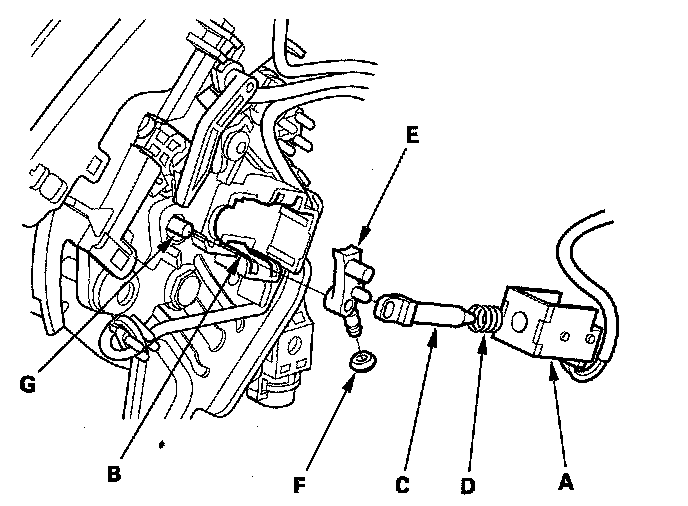 E

G

B

F

C

D

A