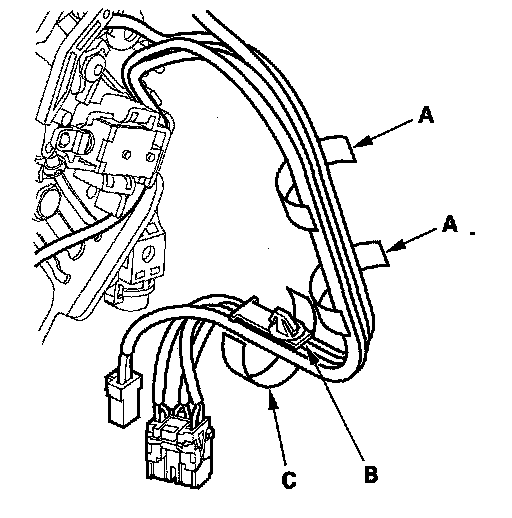 A

A

C

B