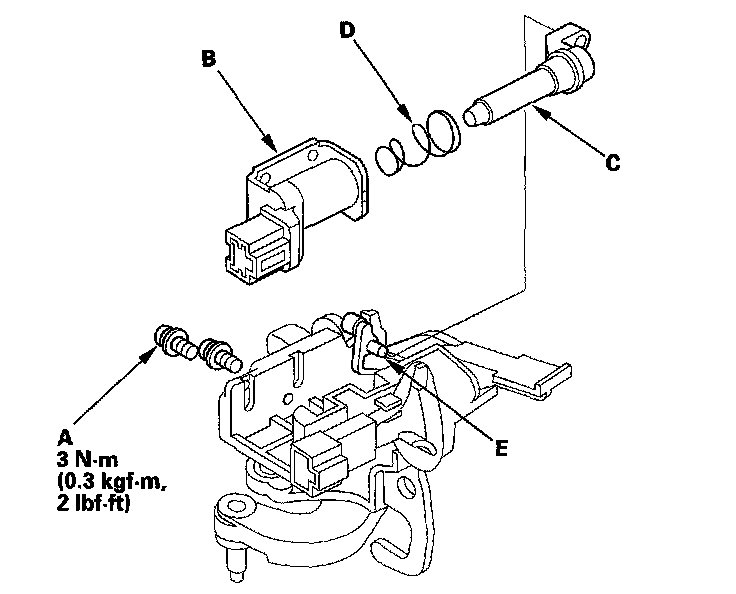 B

D

C

A
3 N·m
(0.3 kgf·m,
2 lbf·ft)

E