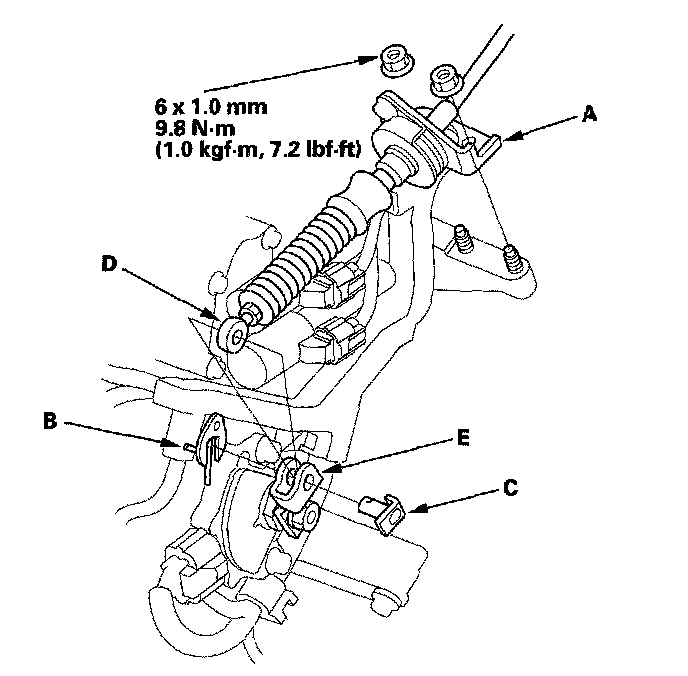 6 x 1.0 mm
9.8 N·m
(1.0 kgf·m, 7.2 lbf·ft)

A

D

B

E

C